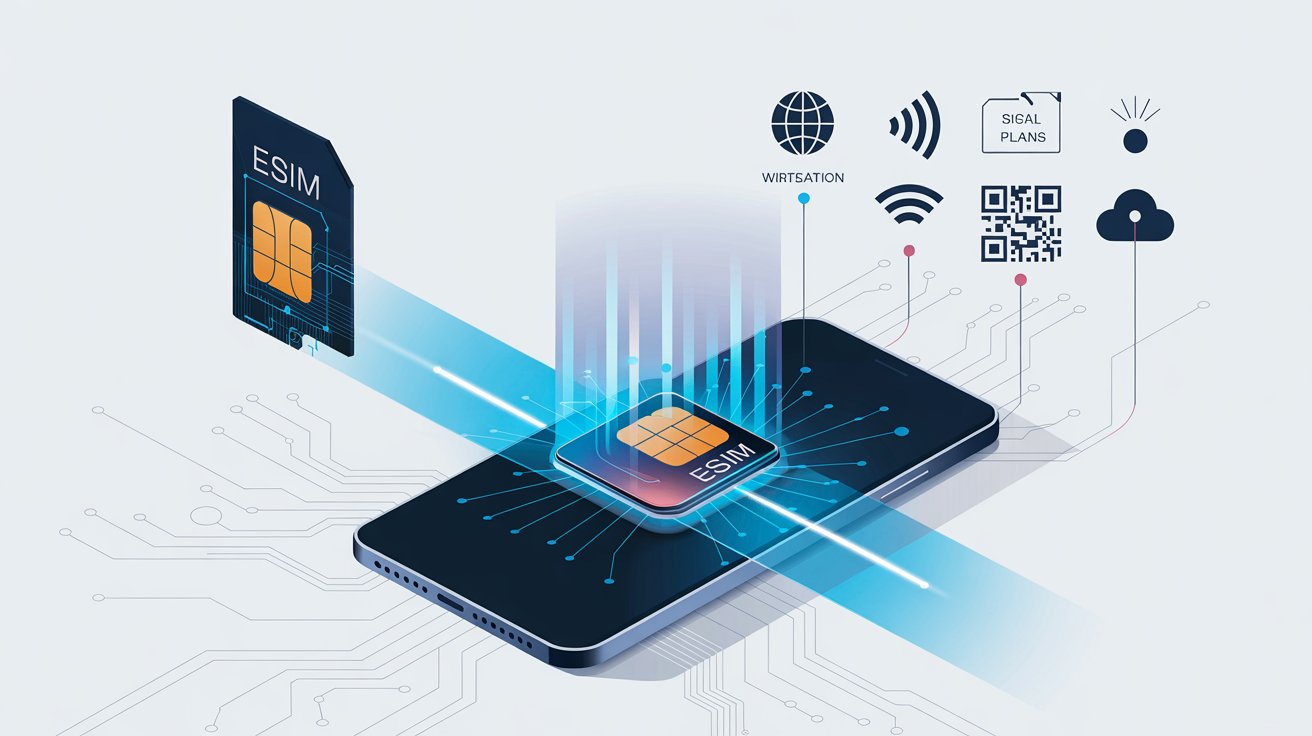 ESIM

WIRTSATION

SIGAL PLANS

ESIM