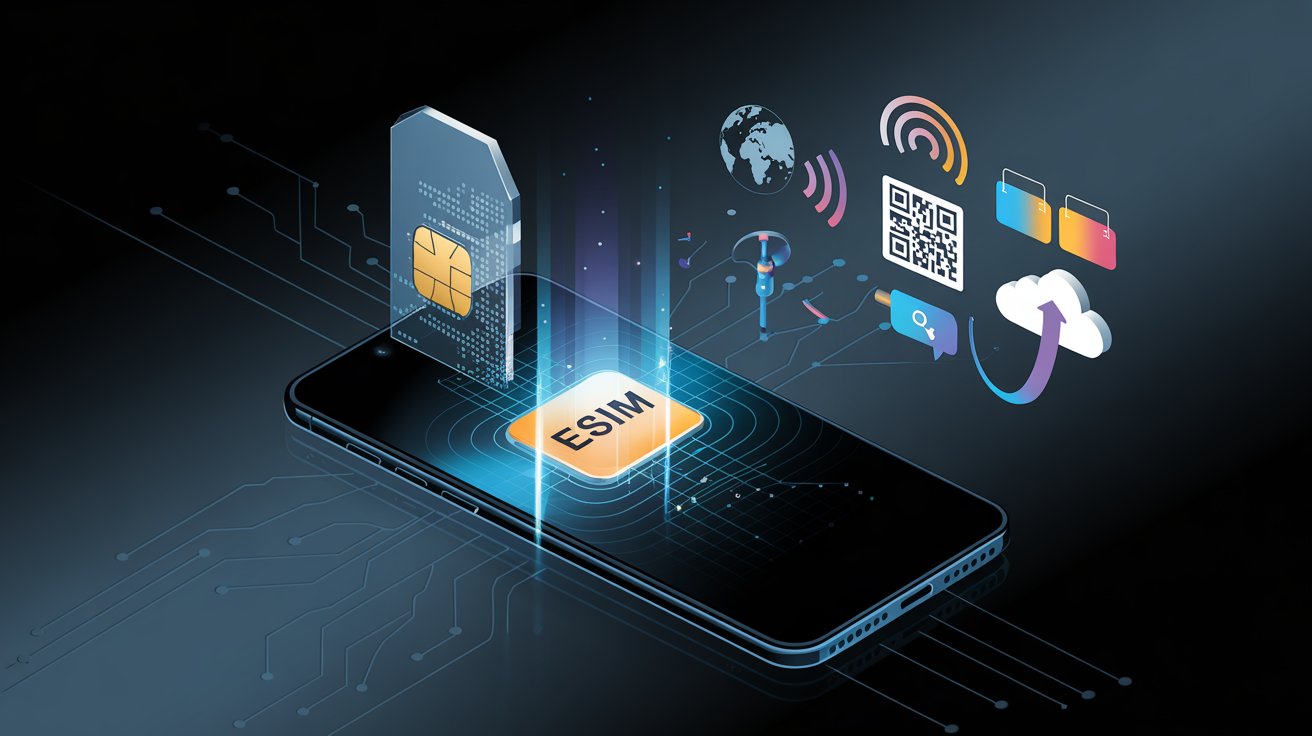 ESIM