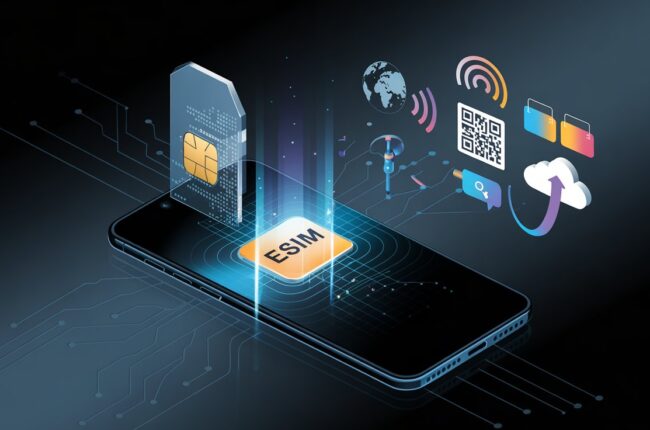 ESIM