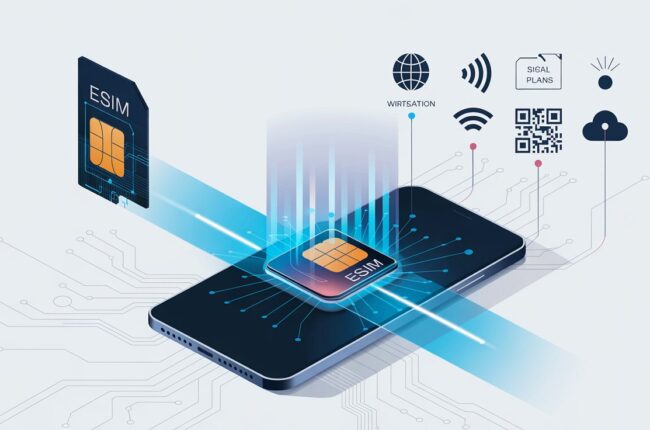 ESIM

WIRTSATION

SIGAL PLANS

ESIM